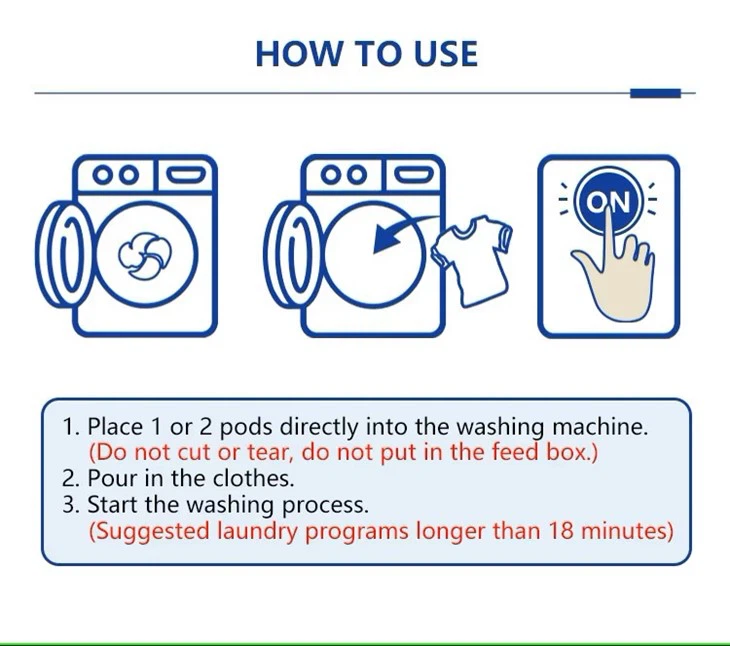 HOW TO USE

ON

1. Place 1 or 2 pods directly into the washing machine.
(Do not cut or tear, do not put in the feed box.)
2. Pour in the clothes.
3. Start the washing process.
(Suggested laundry programs longer than 18 minutes)